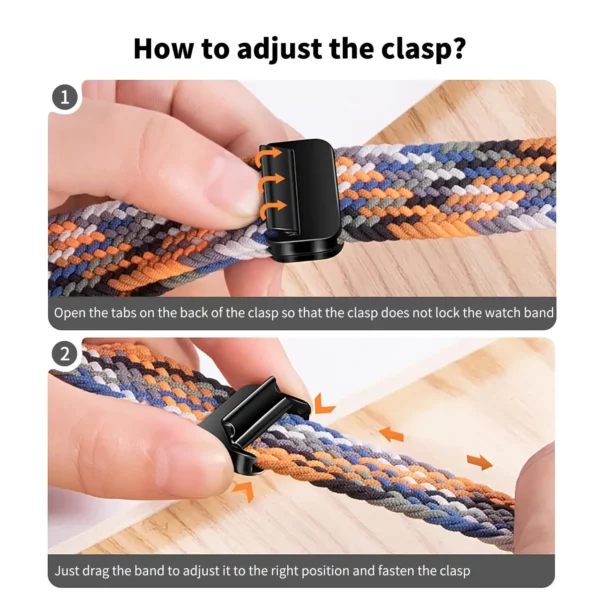 How to adjust the clasp?

1

Open the tabs on the back of the clasp so that the clasp does not lock the watch band

2

Just drag the band to adjust it to the right position and fasten the clasp